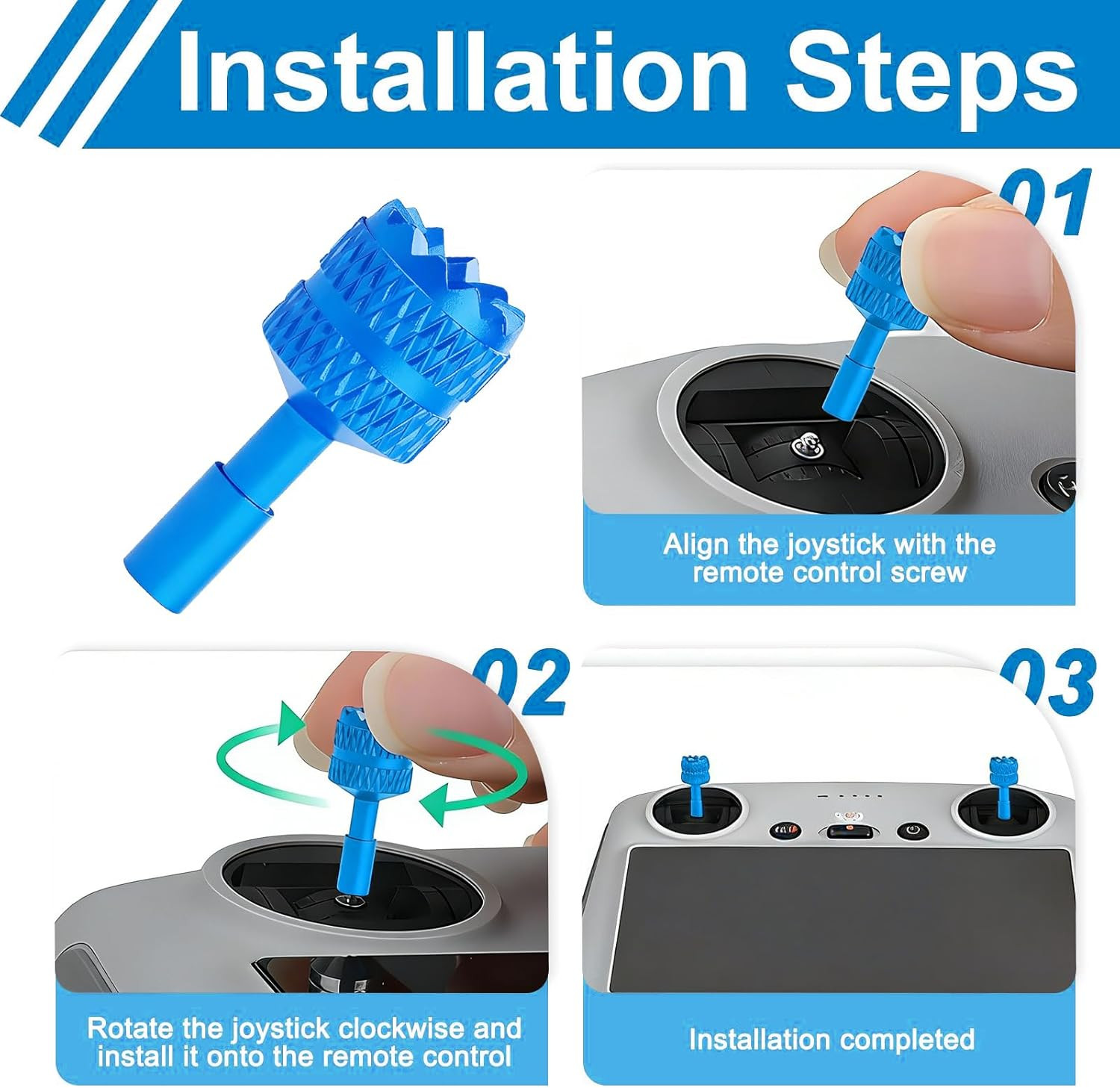 Installation Steps

01

Align the joystick with the remote control screw

02

Rotate the joystick clockwise and install it onto the remote control

03

Installation completed