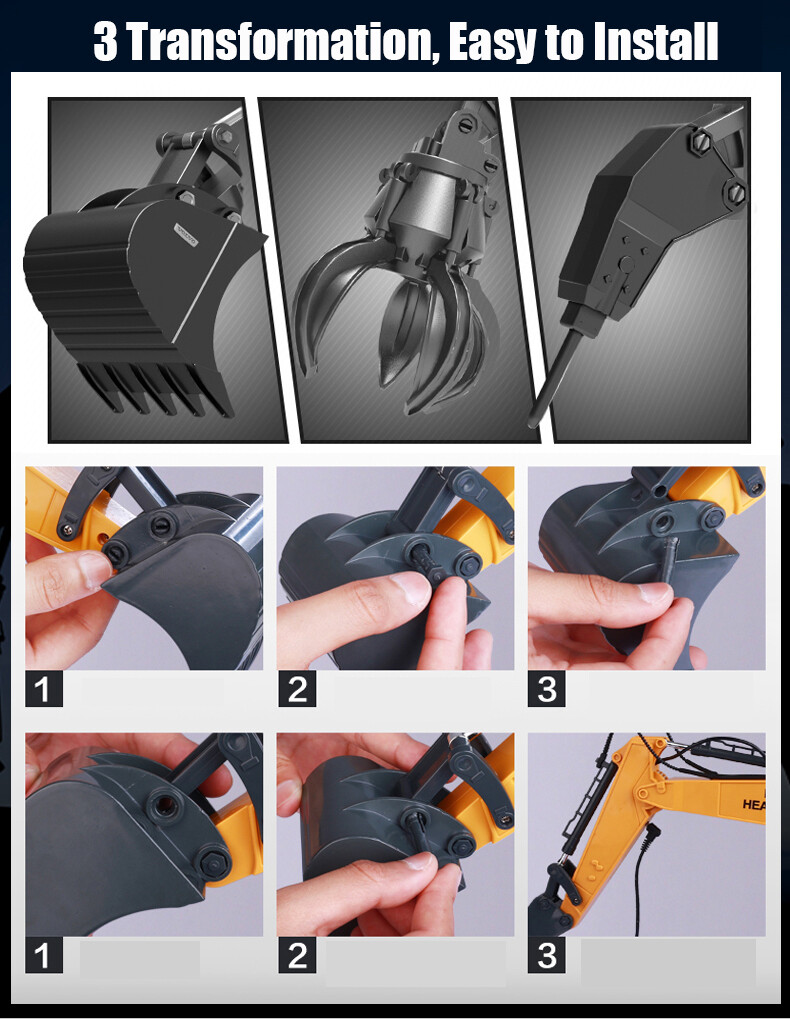 3 Transformation, Easy to Install

1

2

3

1

2

3